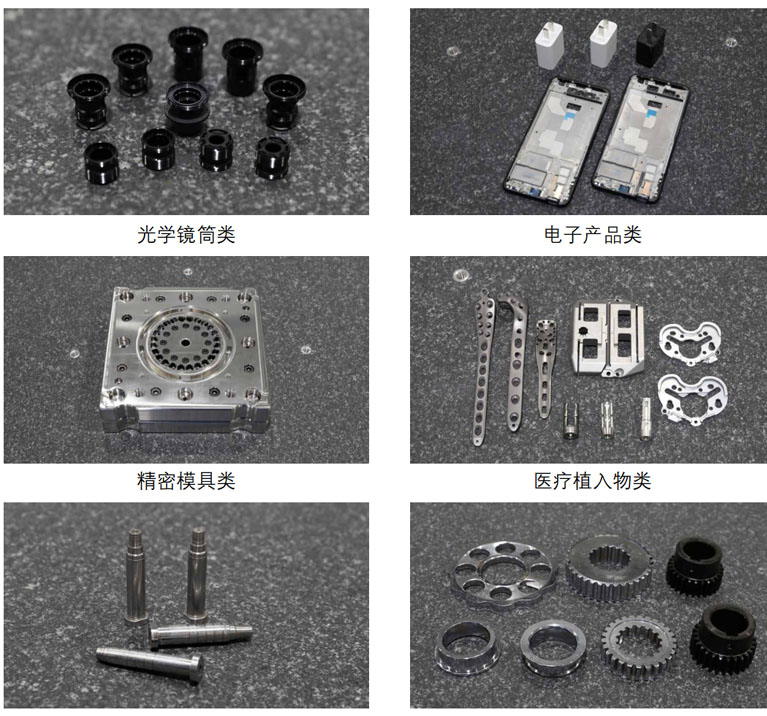 光学镜筒类

电子产品类

精密模具类

医疗植入物类